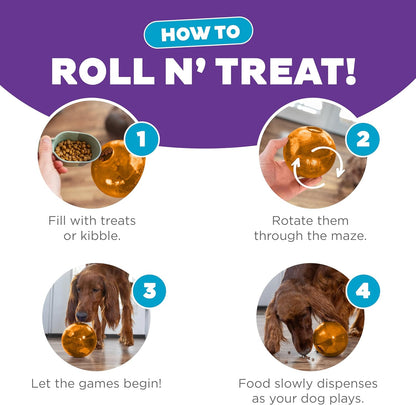 HOW TO
ROLL N' TREAT!

1
Fill with treats or kibble.

2
Rotate them through the maze.

3
Let the games begin!

4
Food slowly dispenses as your dog plays.